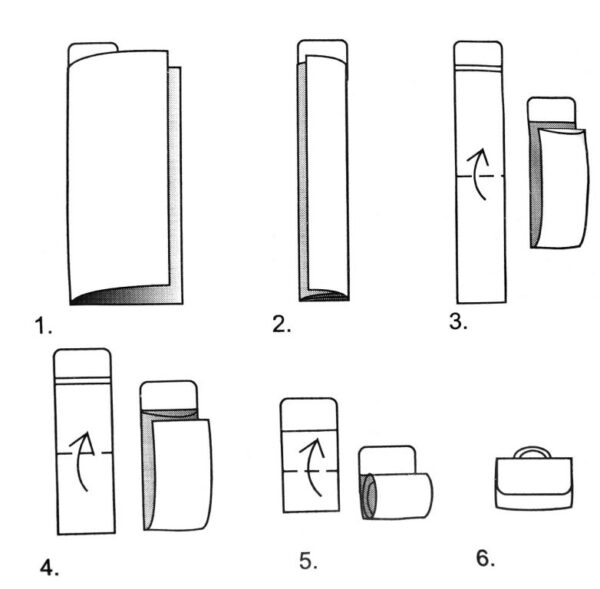 1.

2.

3.

4.

5.

6.