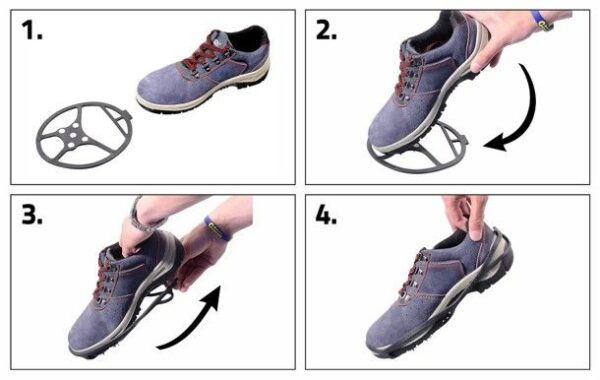 1.

2.

3.

4.